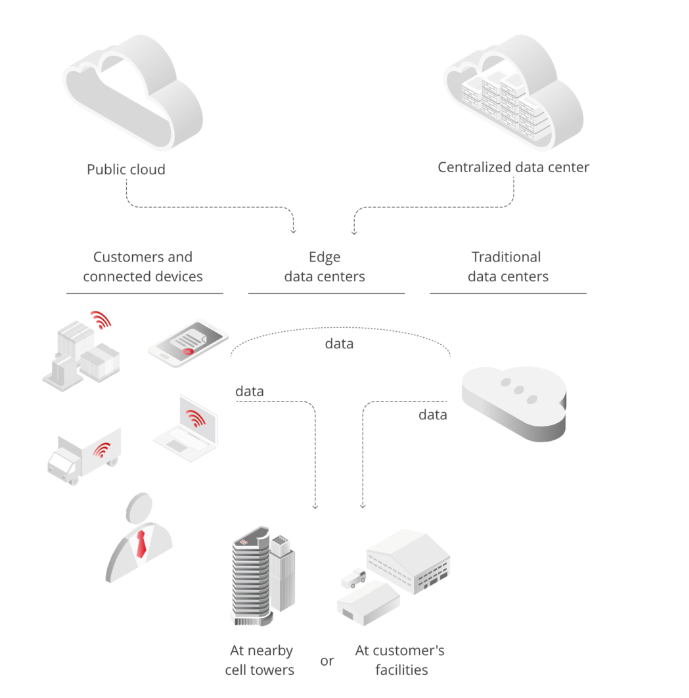 Public cloud

Centralized data center

Customers and connected devices

Edge data centers

Traditional data centers

data

data

data

At nearby cell towers

or

At customer's facilities